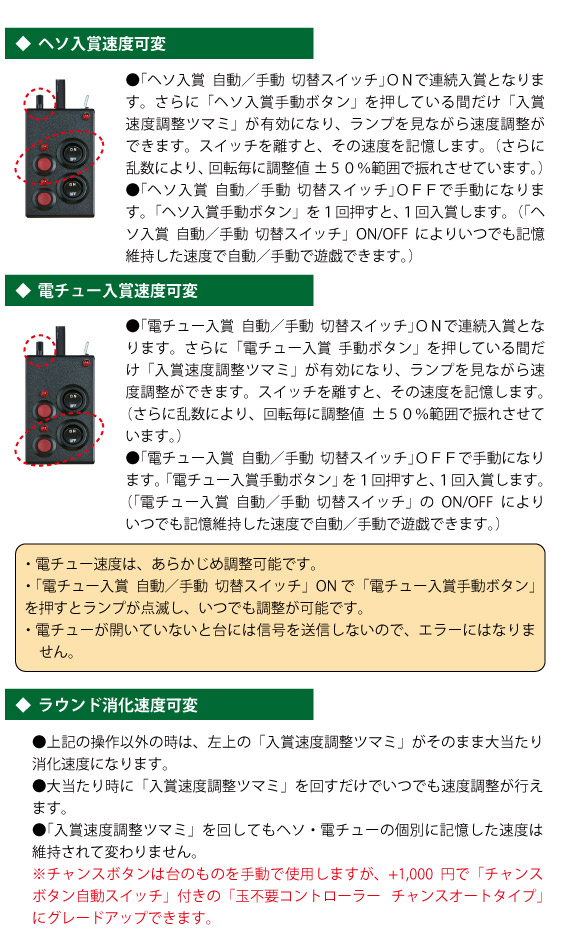 ◆ ヘソ入賞速度可変

ON OFF

ON OFF

●「ヘソ入賞 自動／手動 切替スイッチ」ＯＮで連続入賞となります。さらに「ヘソ入賞手動ボタン」を押している間だけ「入賞速度調整ツマミ」が有効になり、ランプを見ながら速度調整ができます。スイッチを離すと、その速度を記憶します。（さらに乱数により、回転毎に調整値 ±５０％範囲で振れさせています。）
●「ヘソ入賞 自動／手動 切替スイッチ」ＯＦＦで手動になります。「ヘソ入賞手動ボタン」を１回押すと、１回入賞します。（「ヘソ入賞 自動／手動 切替スイッチ」ON/OFF によりいつでも記憶維持した速度で自動／手動で遊戯できます。）

◆ 電チュー入賞速度可変

ON OFF

ON OFF

●「電チュー入賞 自動／手動 切替スイッチ」ＯＮで連続入賞となります。さらに「電チュー入賞 手動ボタン」を押している間だけ「入賞速度調整ツマミ」が有効になり、ランプを見ながら速度調整ができます。スイッチを離すと、その速度を記憶します。（さらに乱数により、回転毎に調整値 ±５０％範囲で振れさせています。）
●「電チュー入賞 自動／手動 切替スイッチ」ＯＦＦで手動になります。「電チュー入賞手動ボタン」を１回押すと、１回入賞します。（「電チュー入賞 自動／手動 切替スイッチ」の ON/OFF によりいつでも記憶維持した速度で自動／手動で遊戯できます。）

・電チュー速度は、あらかじめ調整可能です。
・「電チュー入賞 自動／手動 切替スイッチ」ON で「電チュー入賞手動ボタン」を押すとランプが点滅し、いつでも調整が可能です。
・電チューが開いていないと台には信号を送信しないので、エラーにはなりません。

◆ ラウンド消化速度可変

●上記の操作以外の時は、左上の「入賞速度調整ツマミ」がそのまま大当たり消化速度になります。
●大当たり時に「入賞速度調整ツマミ」を回すだけでいつでも速度調整が行えます。
●「入賞速度調整ツマミ」を回してもヘソ・電チューの個別に記憶した速度は維持されて変わりません。
※チャンスボタンは台のものを手動で使用しますが、+1,000 円で「チャンスボタン自動スイッチ」付きの「玉不要コントローラー チャンスオートタイプ」にグレードアップできます。